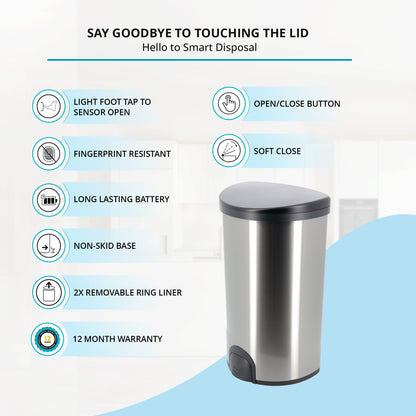 SAY GOODBYE TO TOUCHING THE LID
Hello to Smart Disposal

LIGHT FOOT TAP TO SENSOR OPEN

FINGERPRINT RESISTANT

LONG LASTING BATTERY

NON-SKID BASE

2X REMOVABLE RING LINER

12

12 MONTH WARRANTY

OPEN/CLOSE BUTTON

SOFT CLOSE