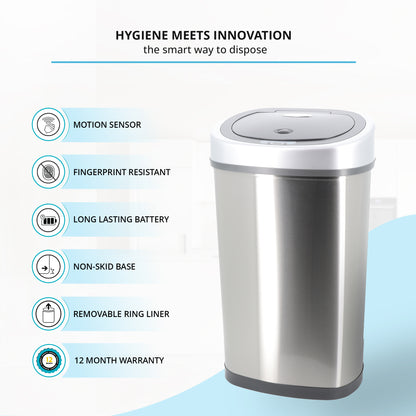 HYGIENE MEETS INNOVATION
the smart way to dispose

MOTION SENSOR

FINGERPRINT RESISTANT

LONG LASTING BATTERY

NON-SKID BASE

REMOVABLE RING LINER

12

12 MONTH WARRANTY